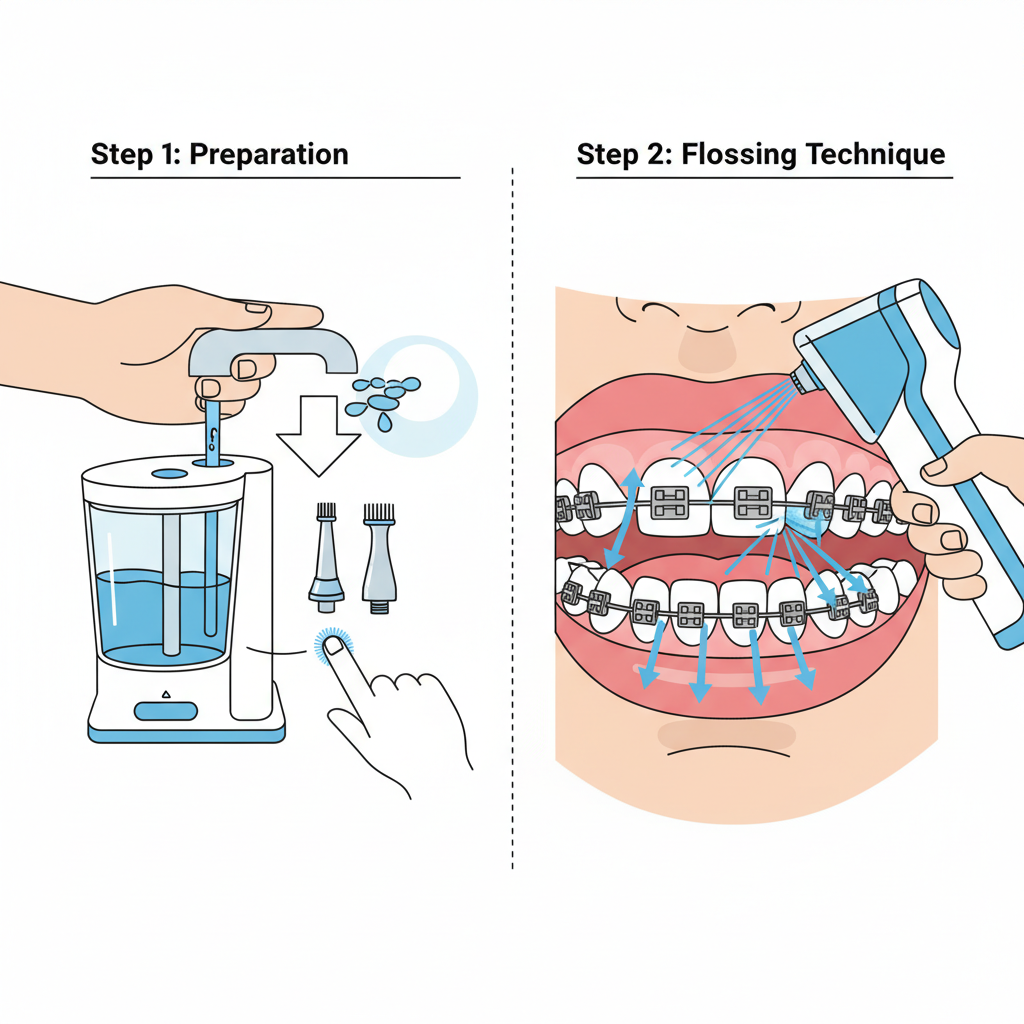 Step 1: Preparation

Step 2: Flossing Technique